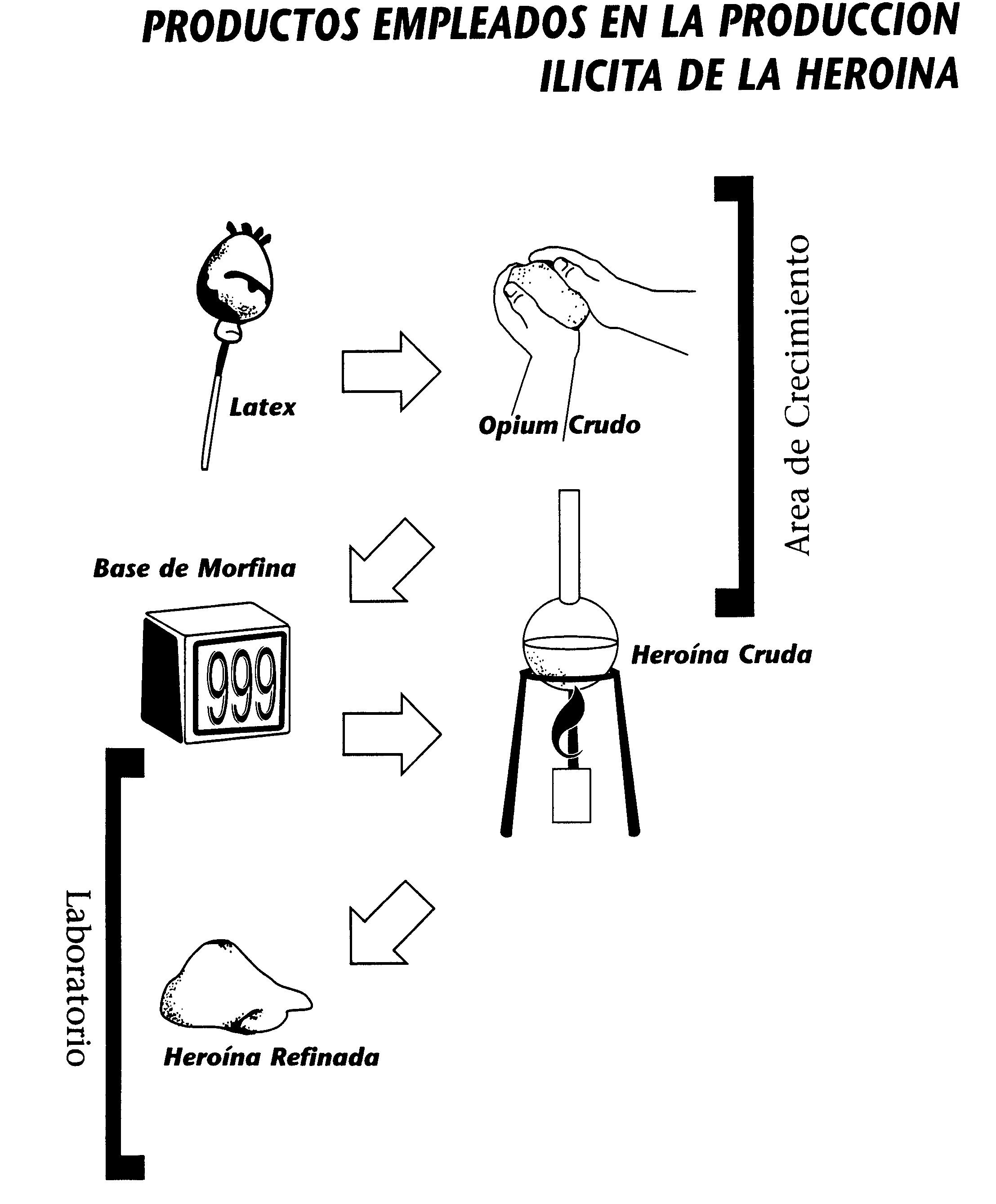 PRODUCTOS EMPLEADOS EN LA PRODUCCION ILICITA DE LA HEROINA

Latex

Opium Crudo

Area de Crecimiento

Base de Morfina

999

Heroína Cruda

Laboratorio

Heroína Refinada