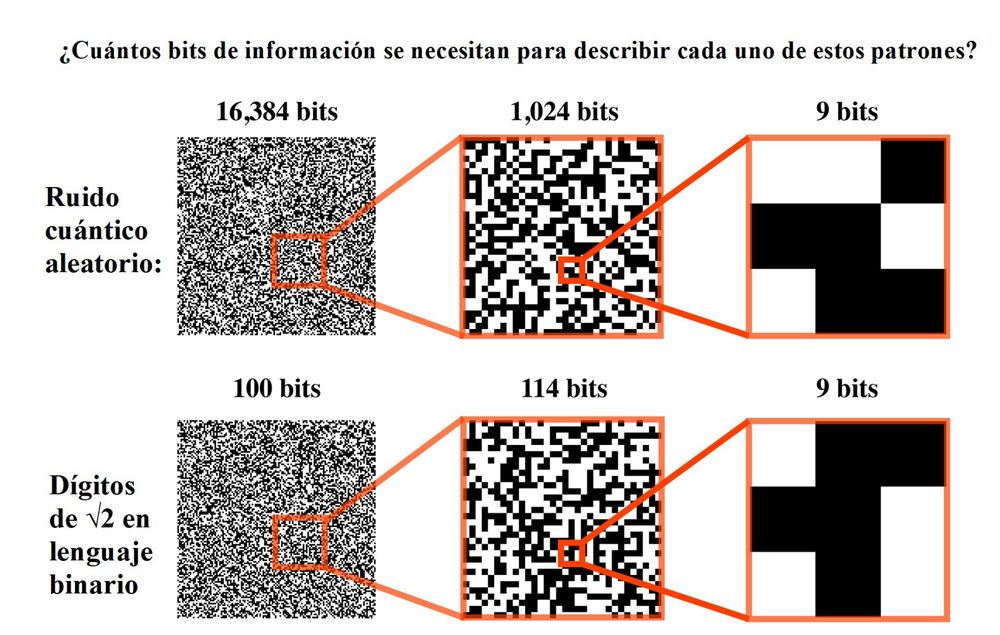 ¿Cuántos bits de información se necesitan para describir cada uno de estos patrones?

16,384 bits

1,024 bits

9 bits

Ruido cuántico aleatorio:

100 bits

114 bits

9 bits

Dígitos de $\sqrt{2}$ en lenguaje binario